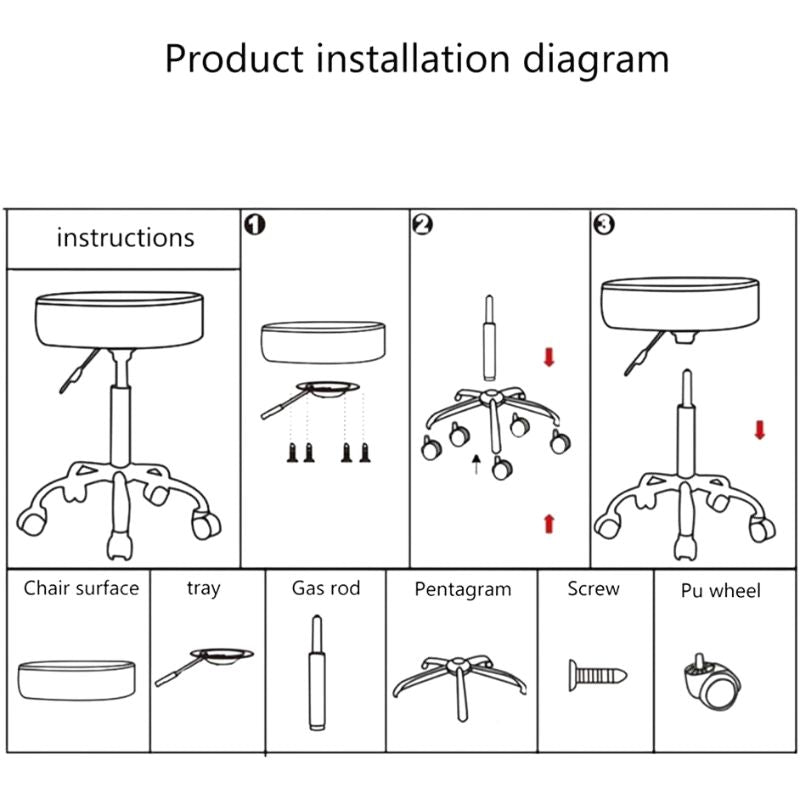 Product installation diagram

instructions

1

2

3

Chair surface

tray

Gas rod

Pentagram

Screw

Pu wheel